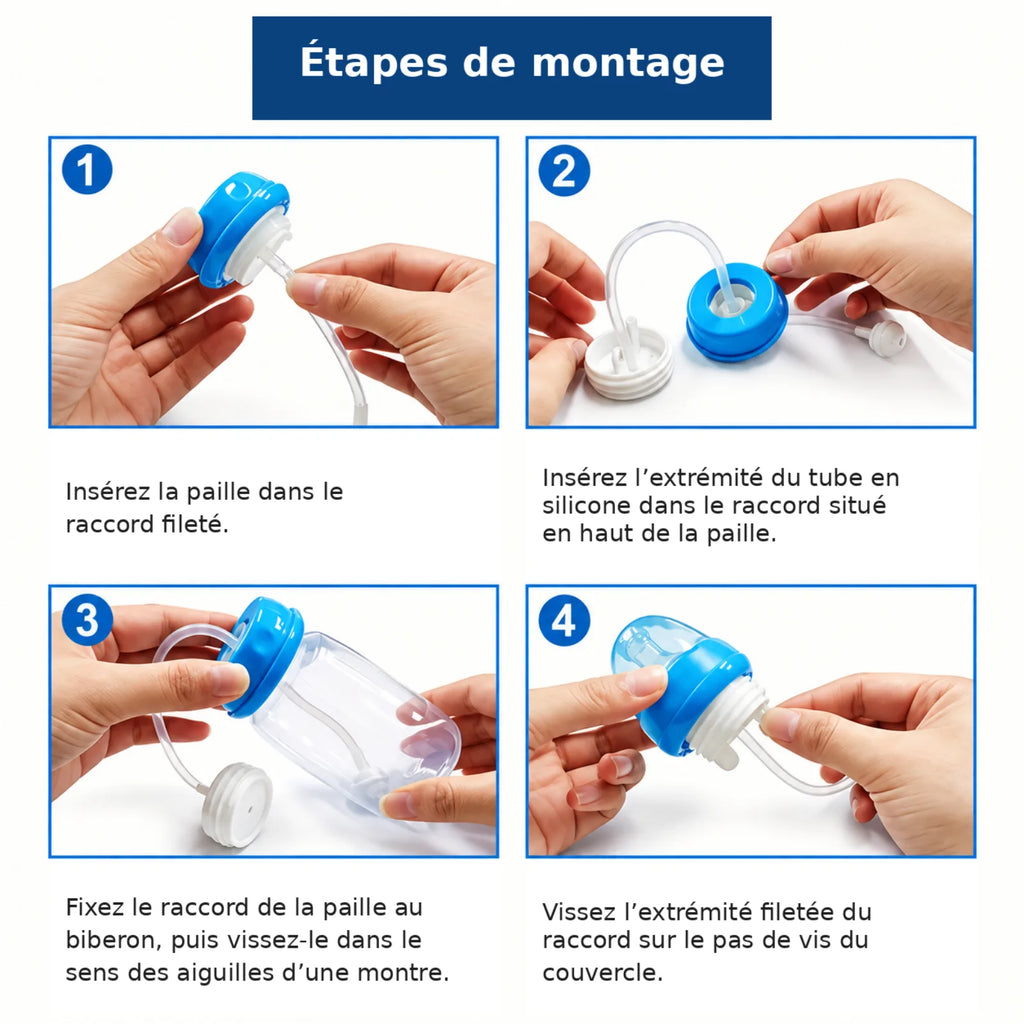 Étapes de montage

1

Insérez la paille dans le raccord fileté.

2

Insérez l’extrémité du tube en silicone dans le raccord situé en haut de la paille.

3

Fixez le raccord de la paille au biberon, puis vissez-le dans le sens des aiguilles d’une montre.

4

Vissez l’extrémité filetée du raccord sur le pas de vis du couvercle.